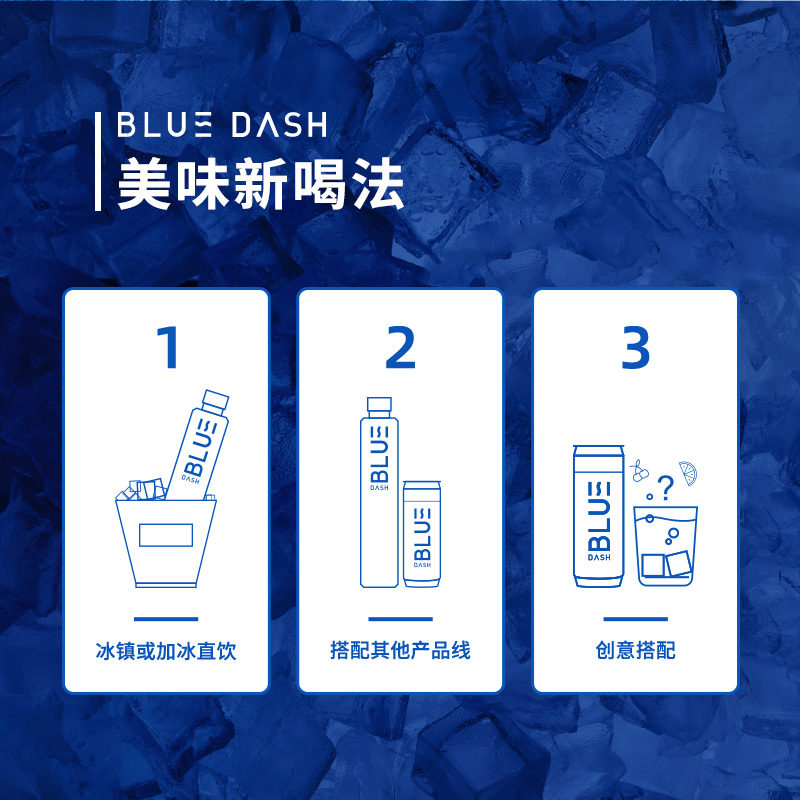 BLUE DASH
美味新喝法

1
BLUE DASH
冰镇或加冰直饮

2
BLUE DASH
BLUE DASH
搭配其他产品线

3
BLUE DASH
?
创意搭配